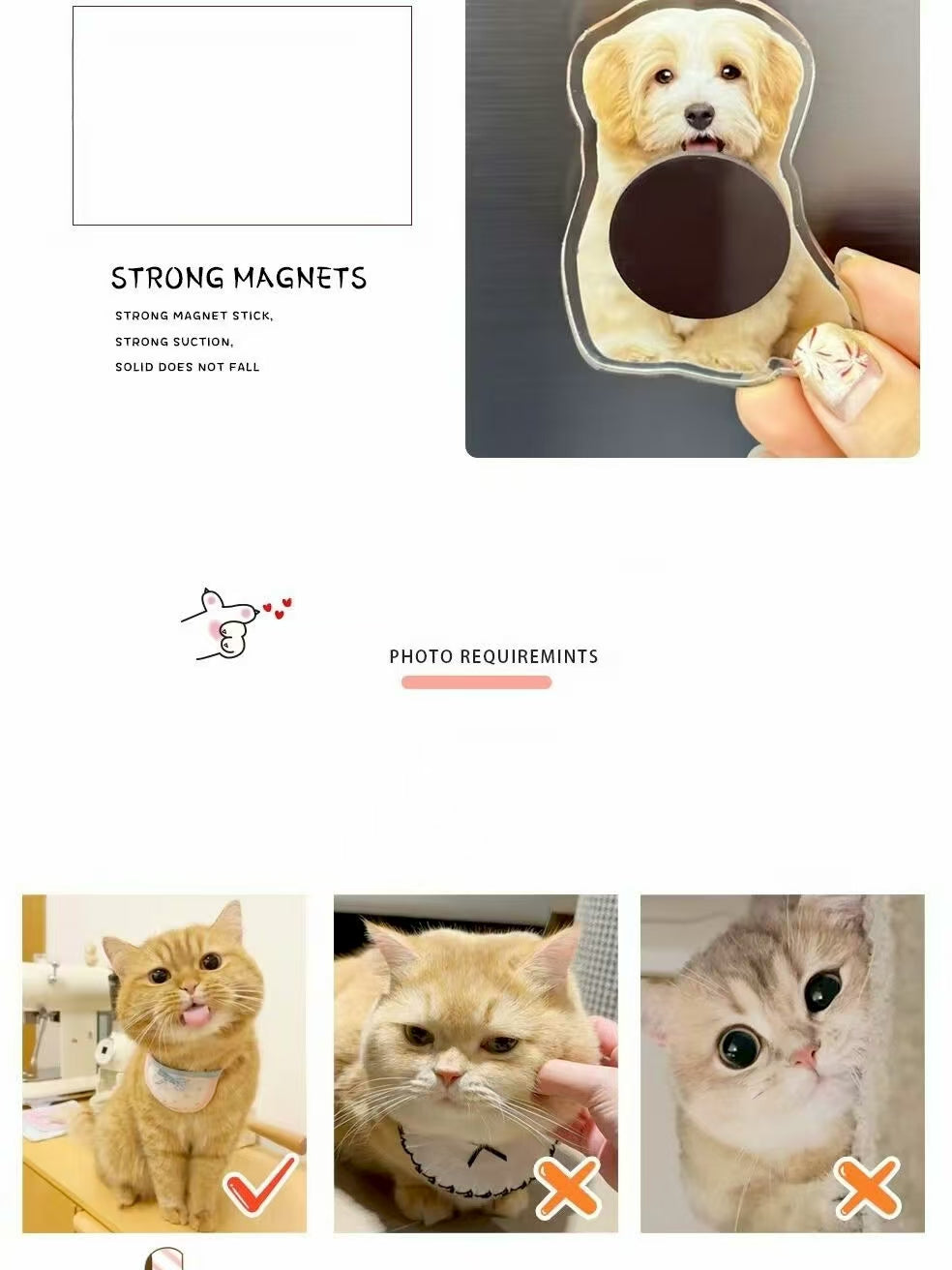 STRONG MAGNETS

STRONG MAGNET STICK,
STRONG SUCTION,
SOLID DOES NOT FALL

PHOTO REQUIREMINTS